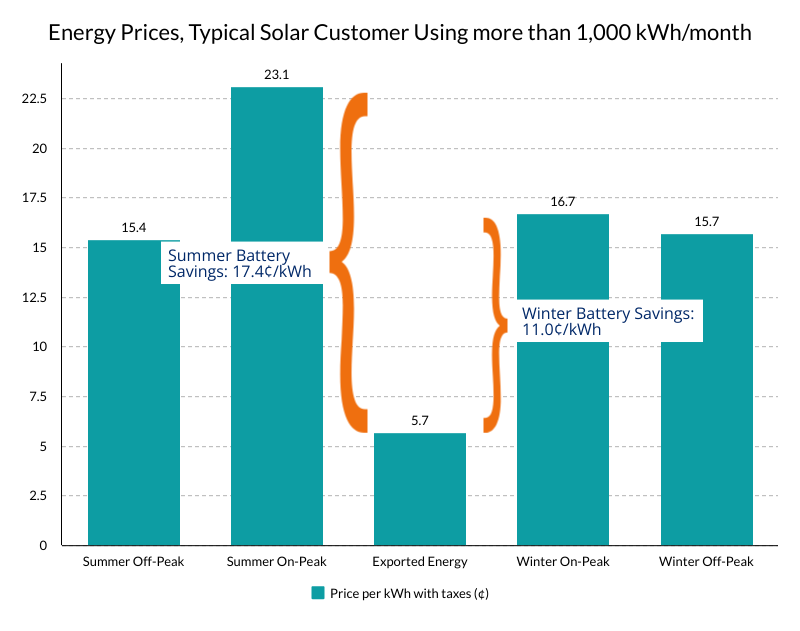 Energy Prices, Typical Solar Customer Using more than 1,000 kWh/month

22.5
20
17.5
15
12.5
10
7.5
5
2.5
0

15.4
23.1
5.7
16.7
15.7

Summer Battery Savings: 17.4¢/kWh

Winter Battery Savings: 11.0¢/kWh

Summer Off-Peak
Summer On-Peak
Exported Energy
Winter On-Peak
Winter Off-Peak

Price per kWh with taxes (¢)